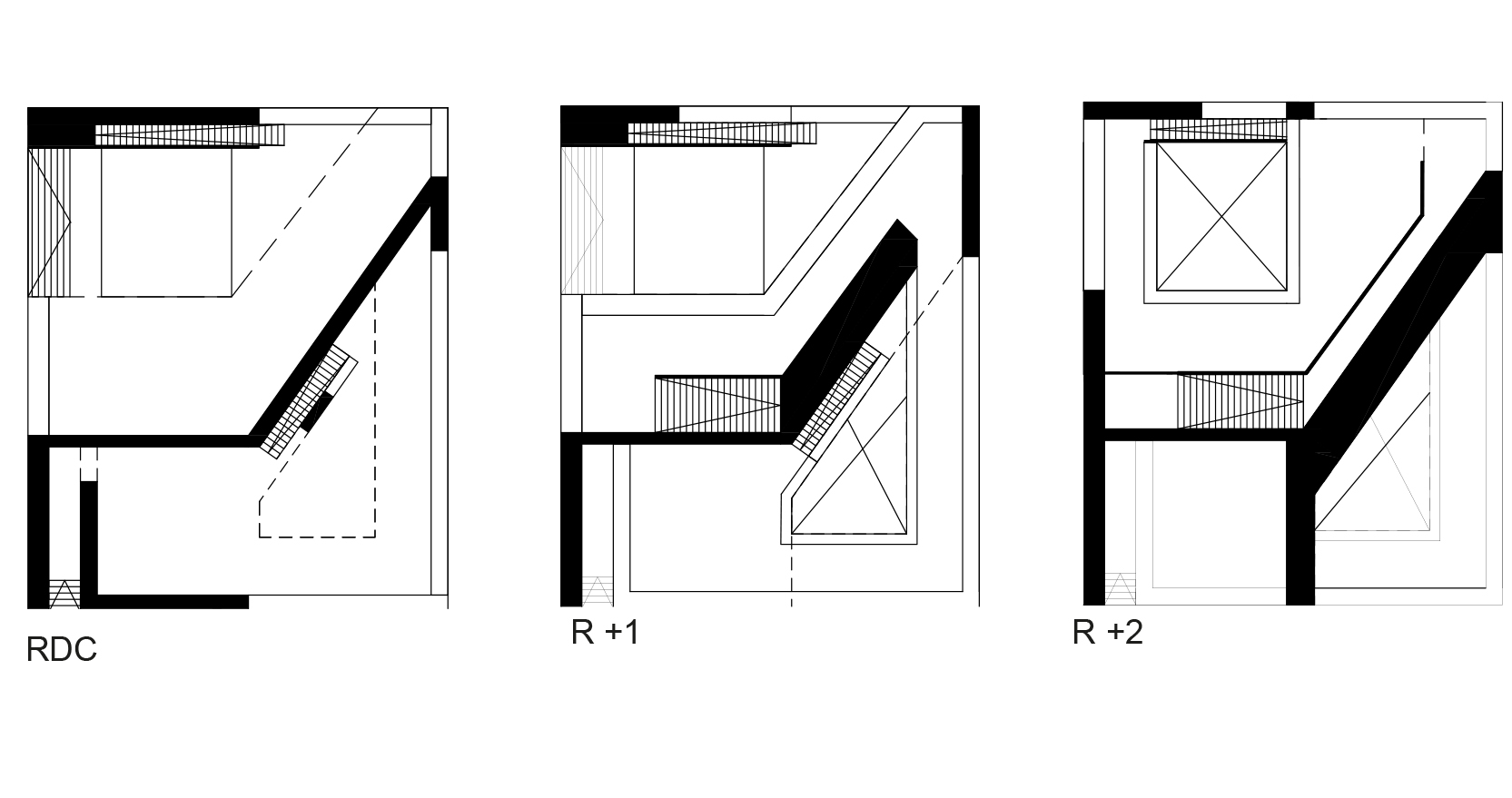 RDC

R +1

R +2